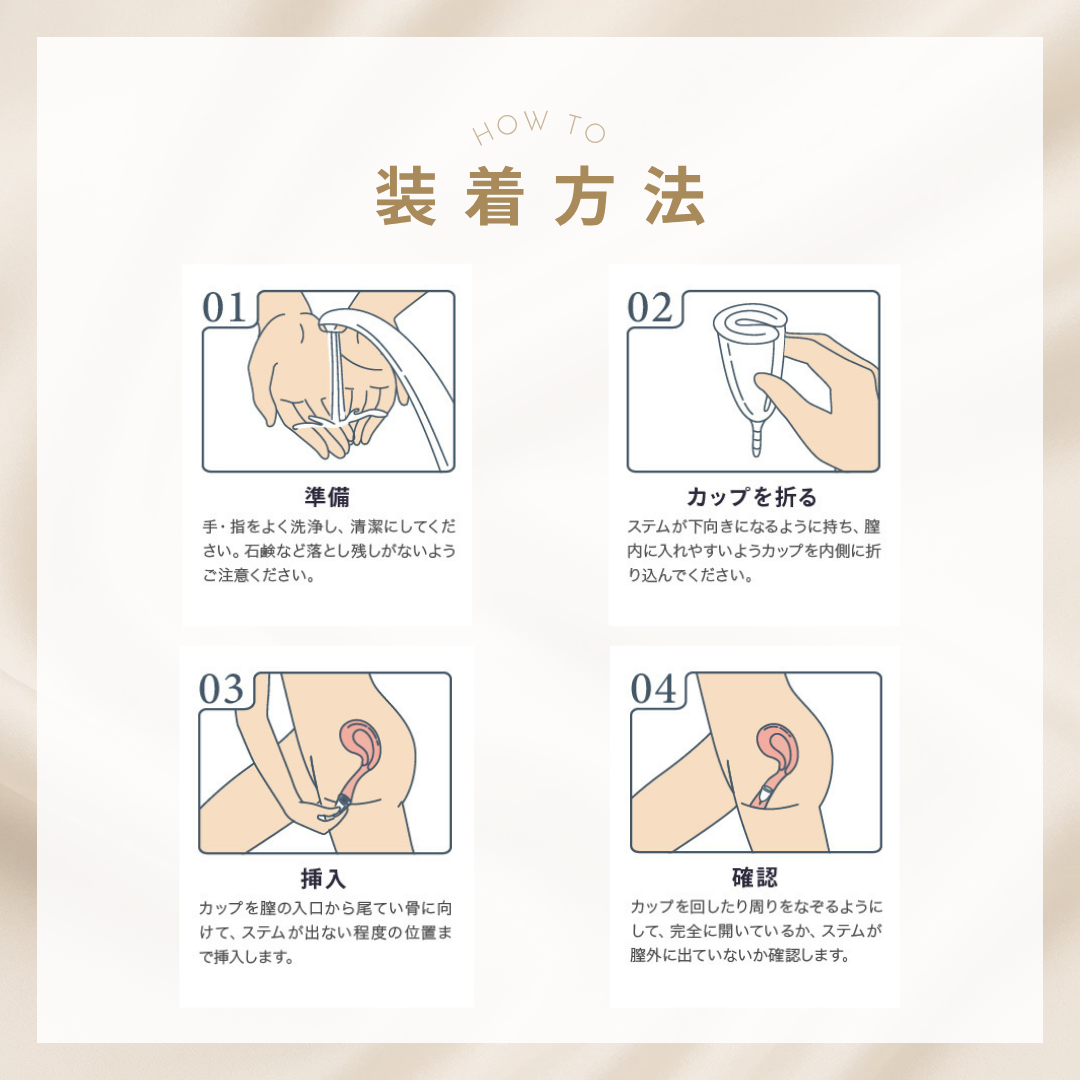 HOW TO
装着方法

01
準備
手・指をよく洗浄し、清潔にしてください。石鹸など落とし残しがないようご注意ください。

02
カップを折る
ステムが下向きになるように持ち、膣内に入れやすいようカップを内側に折り込んでください。

03
挿入
カップを膣の入口から尾てい骨に向けて、ステムが出ない程度の位置まで挿入します。

04
確認
カップを回したり周りをなぞるようにして、完全に開いているか、ステムが膣外に出ていないか確認します。